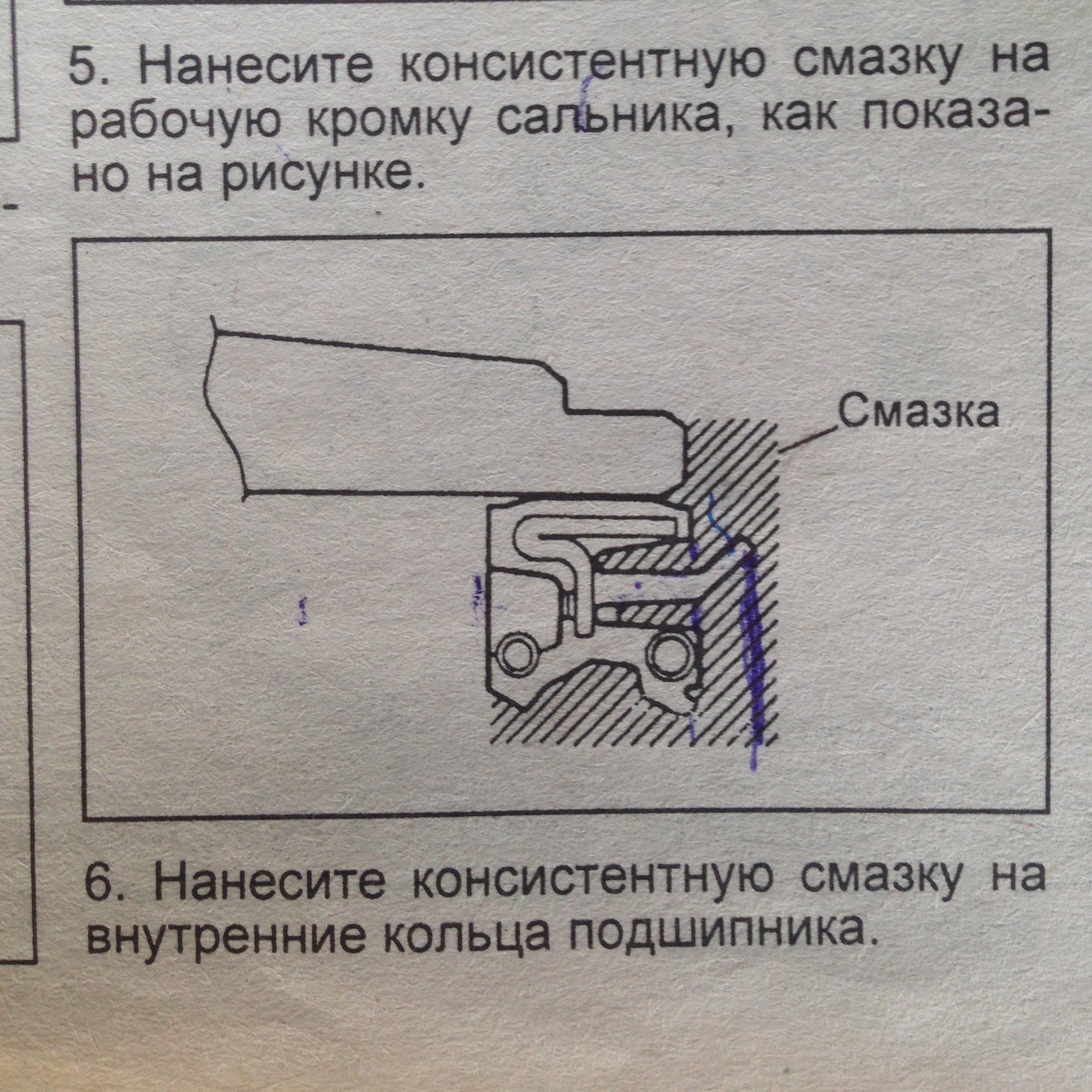 5. Нанесите консистентную смазку на рабочую кромку сальника, как показано на рисунке.

Смазка

6. Нанесите консистентную смазку на внутренние кольца подшипника.