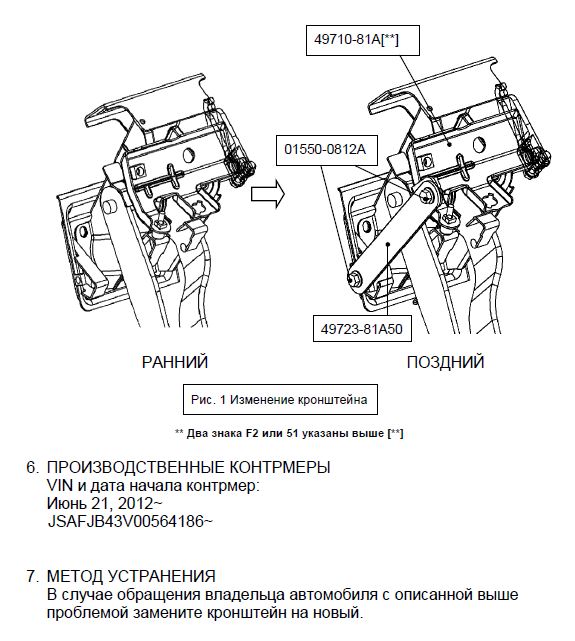 49710-81A[**]

01550-0812A

49723-81A50

РАННИЙ

ПОЗДНИЙ

Рис. 1 Изменение кронштейна

** Два знака F2 или 51 указаны выше [**]

6. ПРОИЗВОДСТВЕННЫЕ КОНТРМЕРЫ
VIN и дата начала контрмер:
Июнь 21, 2012~
JSAFJB43V00564186~

7. МЕТОД УСТРАНЕНИЯ
В случае обращения владельца автомобиля с описанной выше проблемой замените кронштейн на новый.