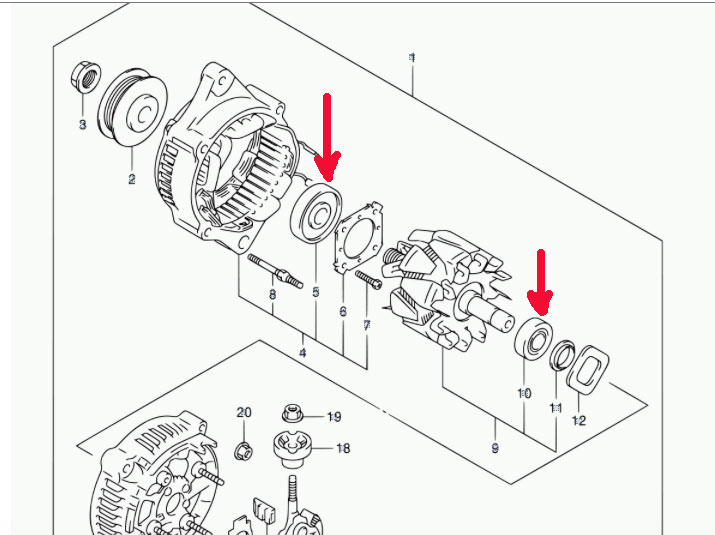 1
3
2
8
5
6
7
4
10
11
12
9
20
19
18