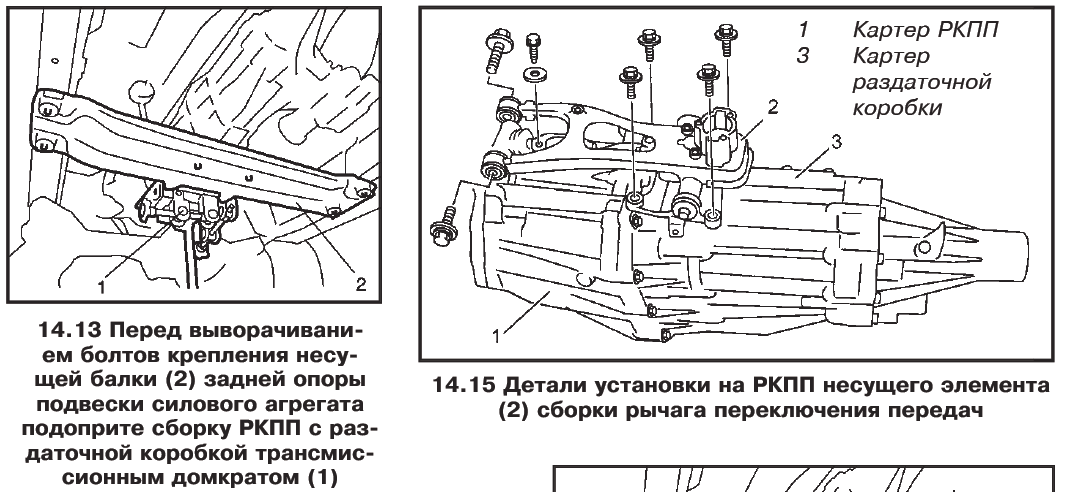 1

2

14.13 Перед выворачиванием болтов крепления несущей балки (2) задней опоры подвески силового агрегата подоприте сборку РКПП с раздаточной коробкой трансмиссионным домкратом (1)

1 Картер РКПП
3 Картер раздаточной коробки

2

3

1

14.15 Детали установки на РКПП несущего элемента (2) сборки рычага переключения передач