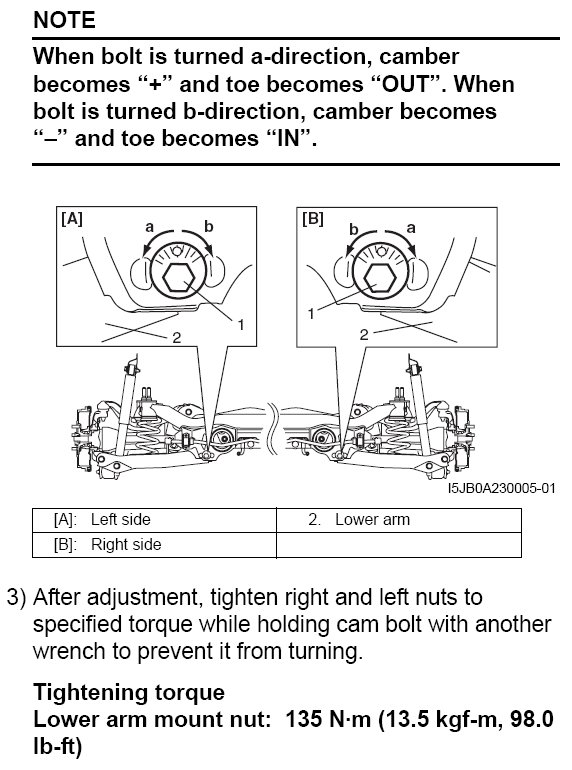 NOTE

When bolt is turned a-direction, camber becomes “+” and toe becomes “OUT”. When bolt is turned b-direction, camber becomes “–” and toe becomes “IN”.

[A]
a
b
1
2

[B]
b
a
1
2

I5JB0A230005-01

| [A]: Left side | 2. Lower arm |
|---|---|
| [B]: Right side | |

3) After adjustment, tighten right and left nuts to specified torque while holding cam bolt with another wrench to prevent it from turning.

Tightening torque
Lower arm mount nut: 135 N·m (13.5 kgf-m, 98.0 lb-ft)