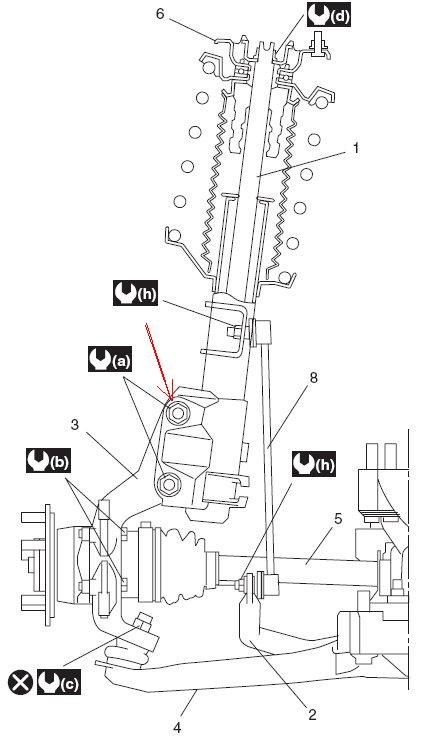 6
(d)
1
(h)
(a)
8
3
(b)
(h)
5
(c)
2
4