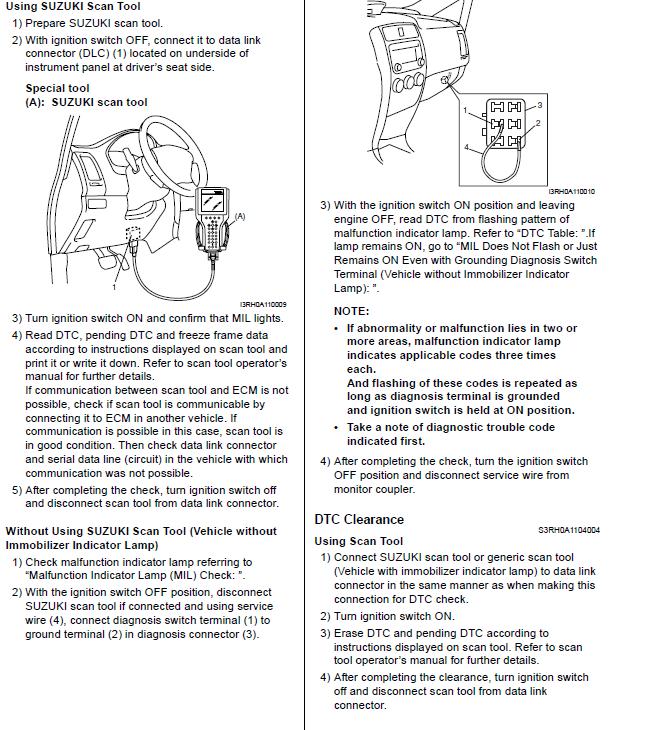 Using SUZUKI Scan Tool

1) Prepare SUZUKI scan tool.

2) With ignition switch OFF, connect it to data link connector (DLC) (1) located on underside of instrument panel at driver's seat side.

Special tool
(A): SUZUKI scan tool

(A)

1

I3RH0A110009

3) Turn ignition switch ON and confirm that MIL lights.

4) Read DTC, pending DTC and freeze frame data according to instructions displayed on scan tool and print it or write it down. Refer to scan tool operator's manual for further details.
If communication between scan tool and ECM is not possible, check if scan tool is communicable by connecting it to ECM in another vehicle. If communication is possible in this case, scan tool is in good condition. Then check data link connector and serial data line (circuit) in the vehicle with which communication was not possible.

5) After completing the check, turn ignition switch off and disconnect scan tool from data link connector.

Without Using SUZUKI Scan Tool (Vehicle without Immobilizer Indicator Lamp)

1) Check malfunction indicator lamp referring to "Malfunction Indicator Lamp (MIL) Check: ".

2) With the ignition switch OFF position, disconnect SUZUKI scan tool if connected and using service wire (4), connect diagnosis switch terminal (1) to ground terminal (2) in diagnosis connector (3).

1 3 2 4

I3RH0A110010

3) With the ignition switch ON position and leaving engine OFF, read DTC from flashing pattern of malfunction indicator lamp. Refer to "DTC Table: ".If lamp remains ON, go to "MIL Does Not Flash or Just Remains ON Even with Grounding Diagnosis Switch Terminal (Vehicle without Immobilizer Indicator Lamp): ".

NOTE:
• If abnormality or malfunction lies in two or more areas, malfunction indicator lamp indicates applicable codes three times each.
And flashing of these codes is repeated as long as diagnosis terminal is grounded and ignition switch is held at ON position.
• Take a note of diagnostic trouble code indicated first.

4) After completing the check, turn the ignition switch OFF position and disconnect service wire from monitor coupler.

DTC Clearance
S3RH0A1104004

Using Scan Tool

1) Connect SUZUKI scan tool or generic scan tool (Vehicle with immobilizer indicator lamp) to data link connector in the same manner as when making this connection for DTC check.

2) Turn ignition switch ON.

3) Erase DTC and pending DTC according to instructions displayed on scan tool. Refer to scan tool operator's manual for further details.

4) After completing the clearance, turn ignition switch off and disconnect scan tool from data link connector.