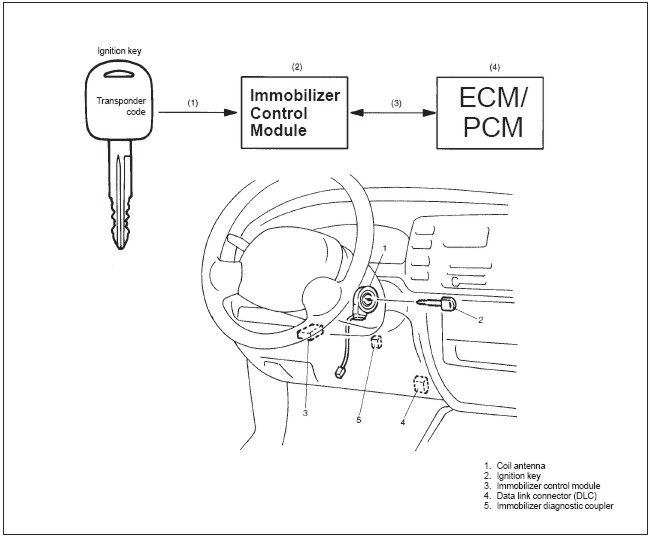 Ignition key

Transponder code

(1)

(2)

Immobilizer Control Module

(3)

(4)

ECM/ PCM

1

2

3

5

4

1. Coil antenna
2. Ignition key
3. Immobilizer control module
4. Data link connector (DLC)
5. Immobilizer diagnostic coupler