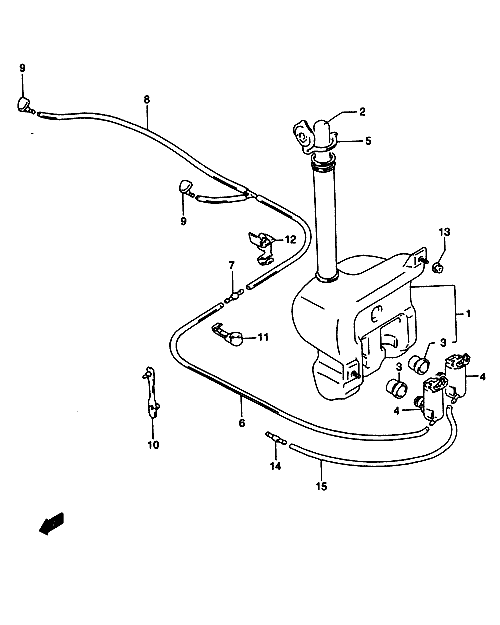 9
8
2
5
9
12
13
7
1
11
3
3
4
4
10
6
14
15