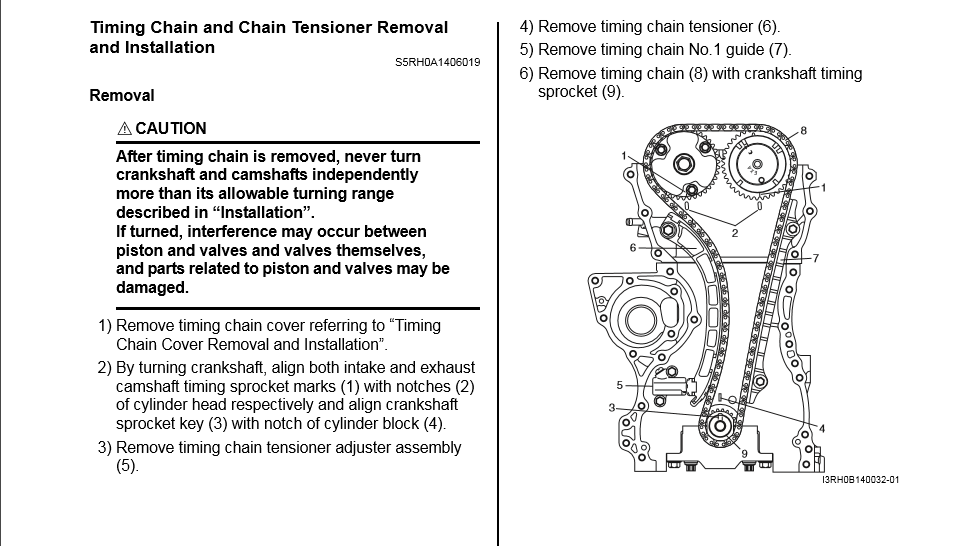 Timing Chain and Chain Tensioner Removal and Installation

S5RH0A1406019

Removal

⚠ CAUTION

After timing chain is removed, never turn crankshaft and camshafts independently more than its allowable turning range described in “Installation”.
If turned, interference may occur between piston and valves and valves themselves, and parts related to piston and valves may be damaged.

1) Remove timing chain cover referring to “Timing Chain Cover Removal and Installation”.
2) By turning crankshaft, align both intake and exhaust camshaft timing sprocket marks (1) with notches (2) of cylinder head respectively and align crankshaft sprocket key (3) with notch of cylinder block (4).
3) Remove timing chain tensioner adjuster assembly (5).

4) Remove timing chain tensioner (6).
5) Remove timing chain No.1 guide (7).
6) Remove timing chain (8) with crankshaft timing sprocket (9).

8
1
1
2
6
7
5
3
4
9

I3RH0B140032-01