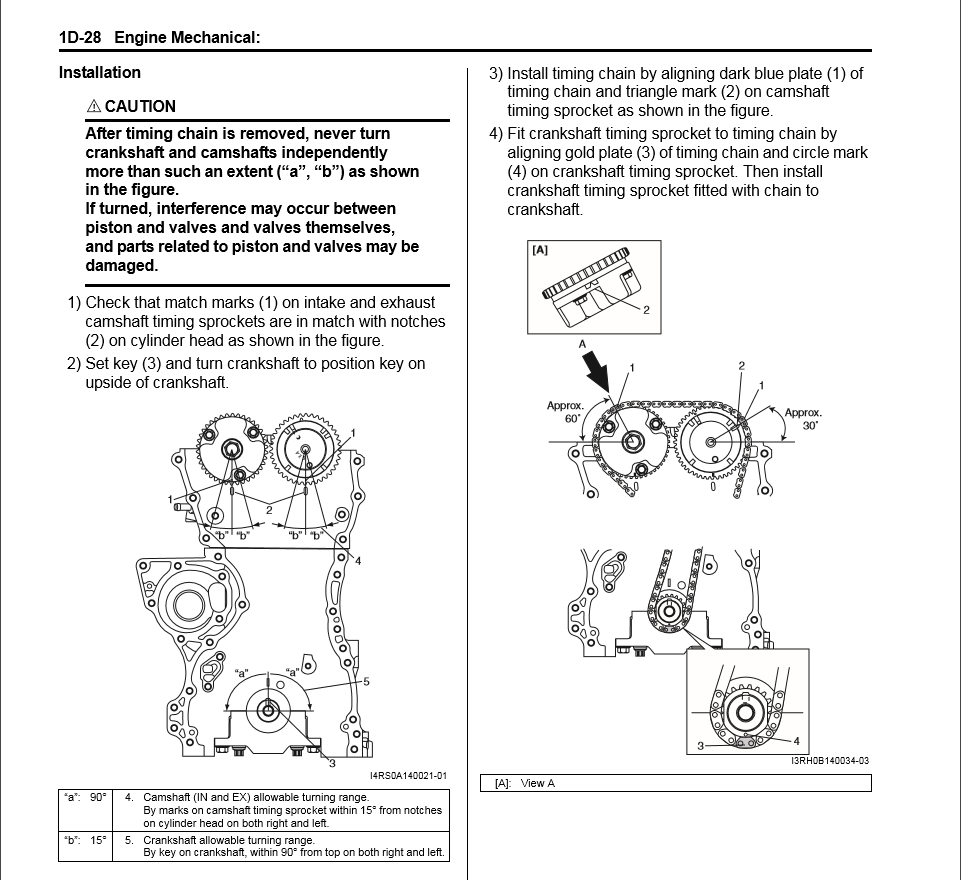 1D-28 Engine Mechanical:

Installation

⚠ CAUTION

After timing chain is removed, never turn crankshaft and camshafts independently more than such an extent ("a", "b") as shown in the figure.
If turned, interference may occur between piston and valves and valves themselves, and parts related to piston and valves may be damaged.

1) Check that match marks (1) on intake and exhaust camshaft timing sprockets are in match with notches (2) on cylinder head as shown in the figure.
2) Set key (3) and turn crankshaft to position key on upside of crankshaft.

1
1
2
"b" "b" "b" "b"
4
"a" "a"
5
3
I4RS0A140021-01

| "a": 90° | 4. Camshaft (IN and EX) allowable turning range. By marks on camshaft timing sprocket within 15° from notches on cylinder head on both right and left. |
|---|---|
| "b": 15° | 5. Crankshaft allowable turning range. By key on crankshaft, within 90° from top on both right and left. |

3) Install timing chain by aligning dark blue plate (1) of timing chain and triangle mark (2) on camshaft timing sprocket as shown in the figure.
4) Fit crankshaft timing sprocket to timing chain by aligning gold plate (3) of timing chain and circle mark (4) on crankshaft timing sprocket. Then install crankshaft timing sprocket fitted with chain to crankshaft.

[A]
2
A
1
2
1
Approx. 60°
Approx. 30°
3
4
I3RH0B140034-03

[A]: View A