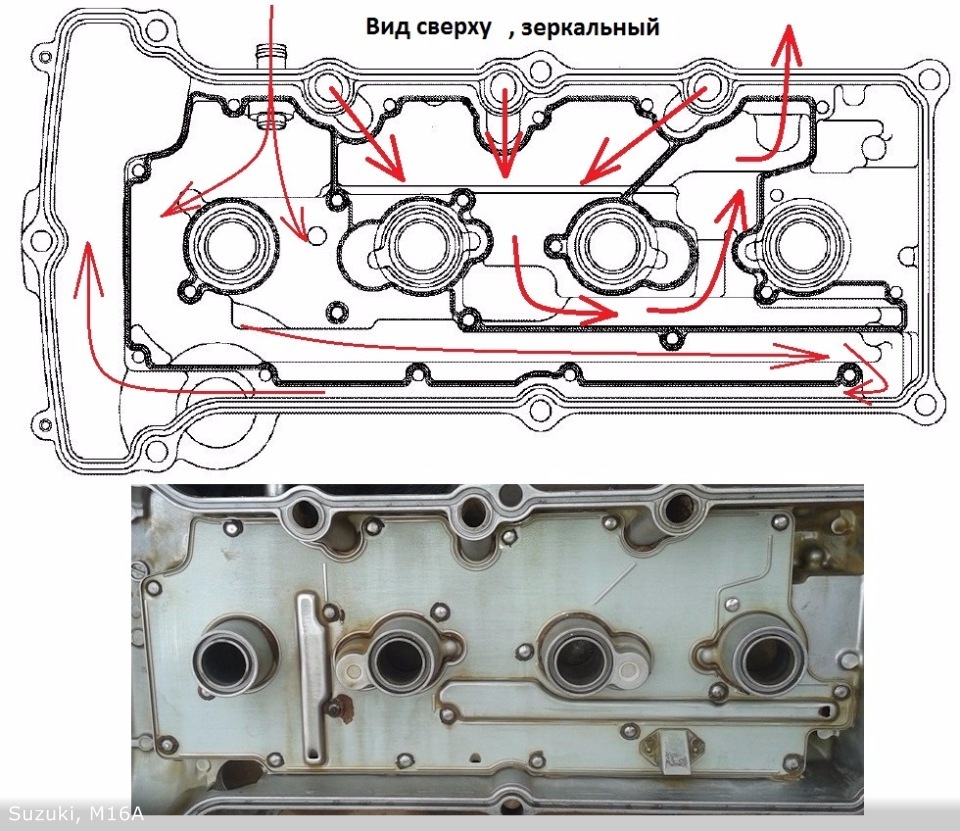 Вид сверху , зеркальный

Suzuki, M16A