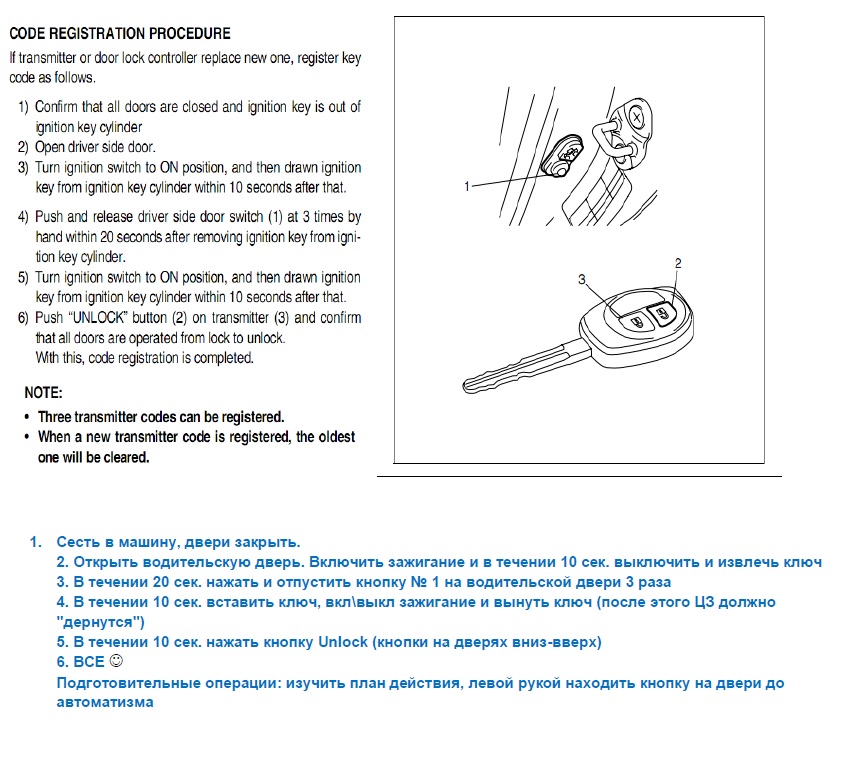 CODE REGISTRATION PROCEDURE

If transmitter or door lock controller replace new one, register key code as follows.

1) Confirm that all doors are closed and ignition key is out of ignition key cylinder
2) Open driver side door.
3) Turn ignition switch to ON position, and then drawn ignition key from ignition key cylinder within 10 seconds after that.
4) Push and release driver side door switch (1) at 3 times by hand within 20 seconds after removing ignition key from ignition key cylinder.
5) Turn ignition switch to ON position, and then drawn ignition key from ignition key cylinder within 10 seconds after that.
6) Push "UNLOCK" button (2) on transmitter (3) and confirm that all doors are operated from lock to unlock. With this, code registration is completed.

NOTE:
• Three transmitter codes can be registered.
• When a new transmitter code is registered, the oldest one will be cleared.

1

3

2

1. Сесть в машину, двери закрыть.
2. Открыть водительскую дверь. Включить зажигание и в течении 10 сек. выключить и извлечь ключ
3. В течении 20 сек. нажать и отпустить кнопку № 1 на водительской двери 3 раза
4. В течении 10 сек. вставить ключ, вкл\выкл зажигание и вынуть ключ (после этого ЦЗ должно "дернутся")
5. В течении 10 сек. нажать кнопку Unlock (кнопки на дверях вниз-вверх)
6. ВСЕ ☺
Подготовительные операции: изучить план действия, левой рукой находить кнопку на двери до автоматизма