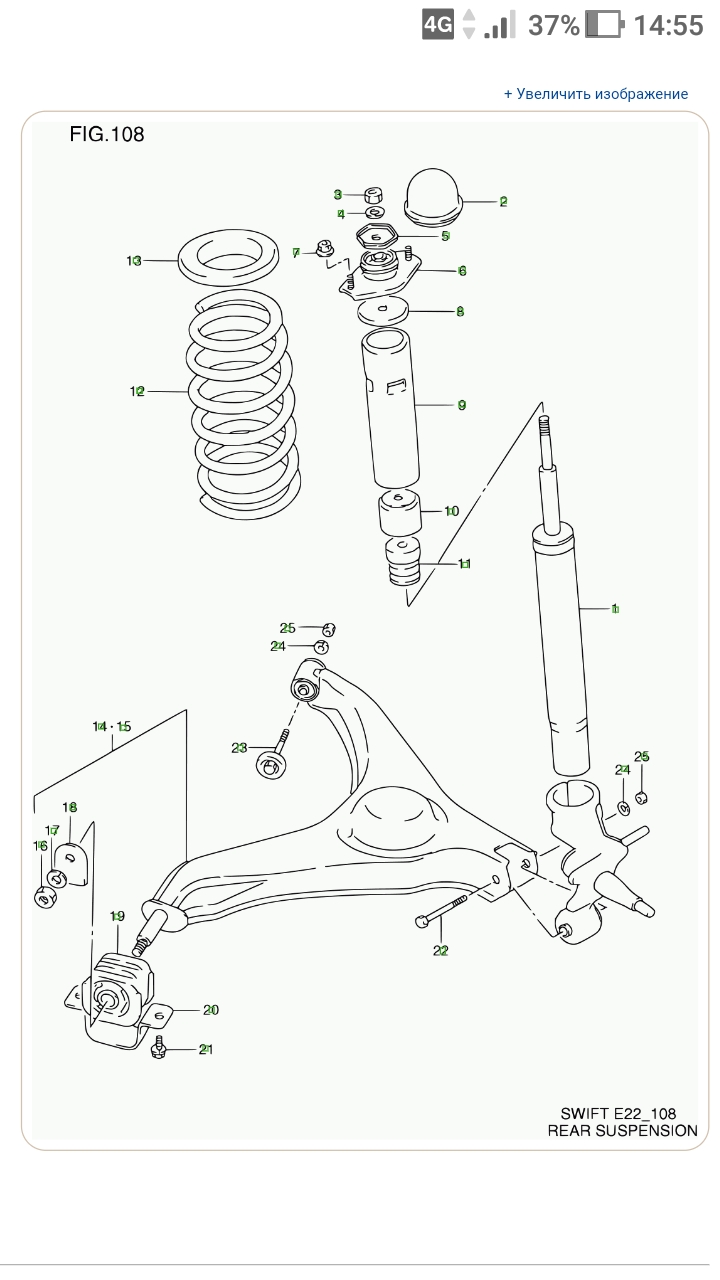 4G 37% 14:55

+ Увеличить изображение

FIG.108

3
2
4
5
7
6
13
8
12
9
10
11
1
25
24
23
14 · 15
25
24
18
17
16
19
22
20
21

SWIFT E22_108
REAR SUSPENSION