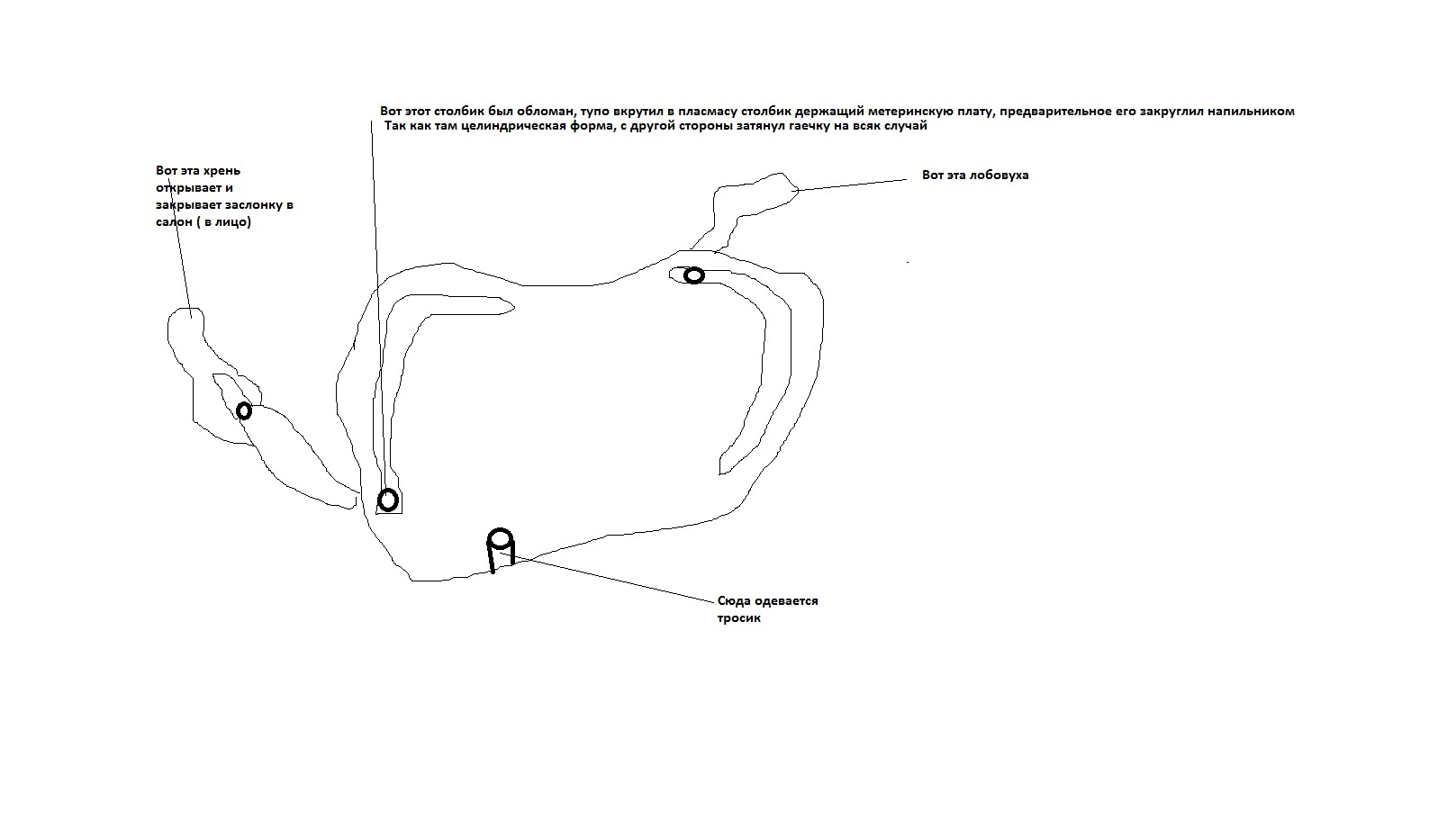 Вот этот столбик был обломан, тупо вкрутил в пласмасу столбик держащий метеринскую плату, предварительное его закруглил напильником
Так как там целиндрическая форма, с другой стороны затянул гаечку на всяк случай

Вот эта хрень открывает и закрывает заслонку в салон ( в лицо)

Вот эта лобовуха

Сюда одевается тросик