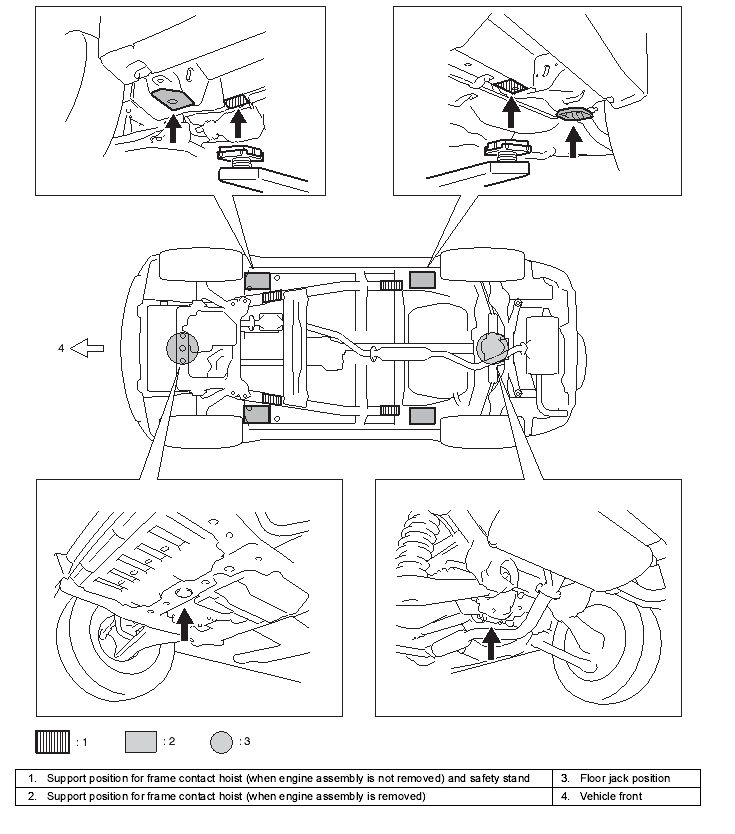 4

: 1 : 2 : 3

| 1. Support position for frame contact hoist (when engine assembly is not removed) and safety stand | 3. Floor jack position |
|---|---|
| 2. Support position for frame contact hoist (when engine assembly is removed) | 4. Vehicle front |