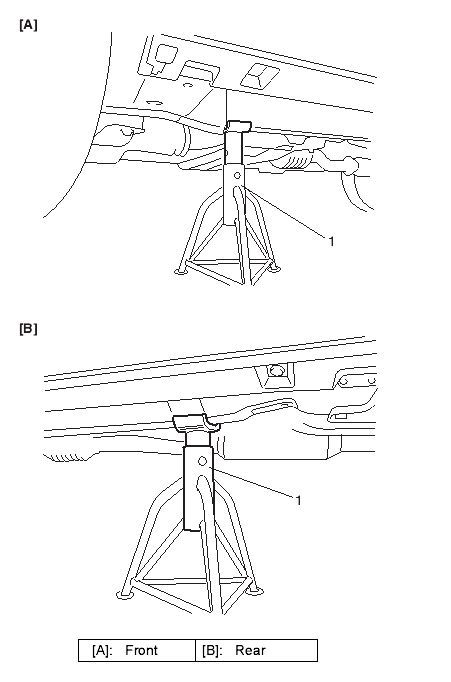 [A]

1

[B]

1

| [A]: Front | [B]: Rear |
|---|---|