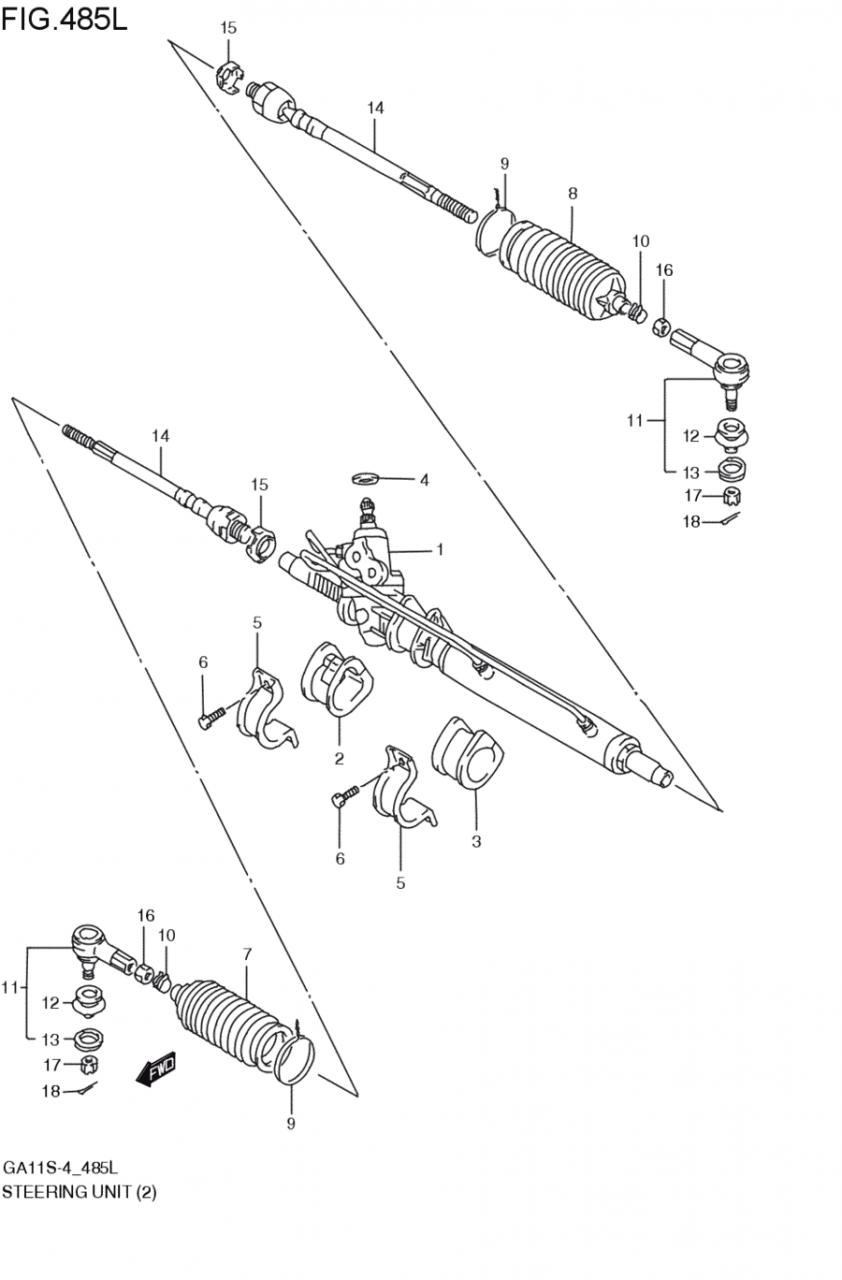 FIG.485L

15
14
9
8
10
16
11
12
13
17
18
14
15
4
1
5
6
2
3
6
5
16
10
7
11
12
13
17
18
FWD
9

GA11S-4_485L
STEERING UNIT (2)