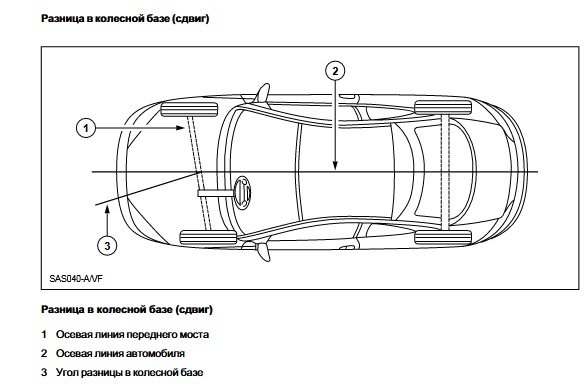 Разница в колесной базе (сдвиг)

2

1

3

SAS040-A/VF

Разница в колесной базе (сдвиг)

1 Осевая линия переднего моста

2 Осевая линия автомобиля

3 Угол разницы в колесной базе