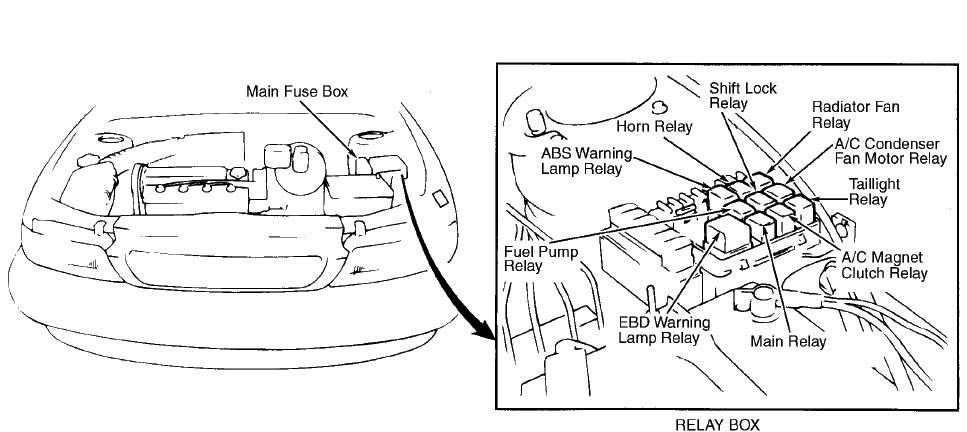 Main Fuse Box

Shift Lock Relay

Horn Relay

Radiator Fan Relay

ABS Warning Lamp Relay

A/C Condenser Fan Motor Relay

Taillight Relay

Fuel Pump Relay

A/C Magnet Clutch Relay

EBD Warning Lamp Relay

Main Relay

RELAY BOX