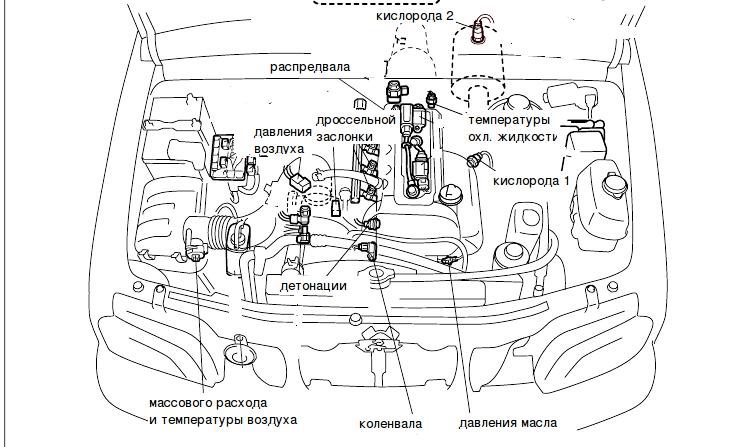 кислорода 2

распредвала

дроссельной заслонки

давления воздуха

температуры охл. жидкости

кислорода 1

детонации

массового расхода и температуры воздуха

коленвала

давления масла