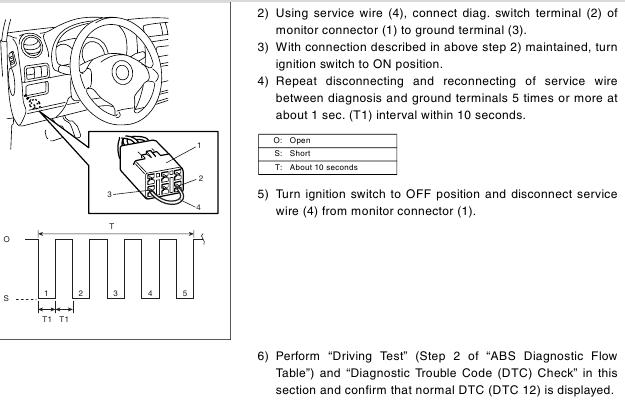 1
2
3
4

T

O

S

1 2 3 4 5

T1 T1

2) Using service wire (4), connect diag. switch terminal (2) of monitor connector (1) to ground terminal (3).

3) With connection described in above step 2) maintained, turn ignition switch to ON position.

4) Repeat disconnecting and reconnecting of service wire between diagnosis and ground terminals 5 times or more at about 1 sec. (T1) interval within 10 seconds.

| O: Open |
|---|
| S: Short |
| T: About 10 seconds |

5) Turn ignition switch to OFF position and disconnect service wire (4) from monitor connector (1).

6) Perform “Driving Test” (Step 2 of “ABS Diagnostic Flow Table”) and “Diagnostic Trouble Code (DTC) Check” in this section and confirm that normal DTC (DTC 12) is displayed.