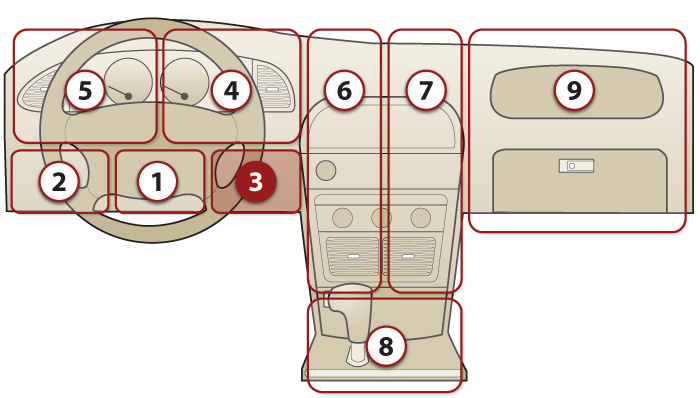 5
4
6
7
9
2
1
3
8