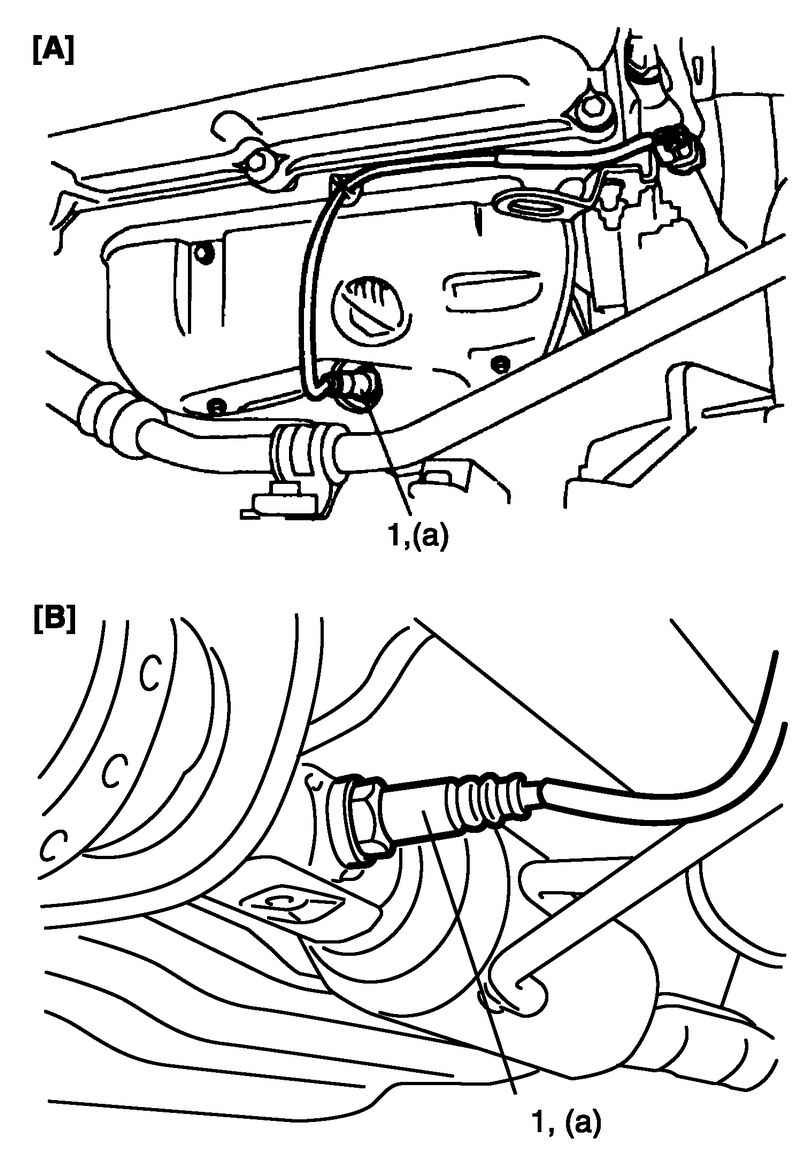 [A]

1,(a)

[B]

1, (a)