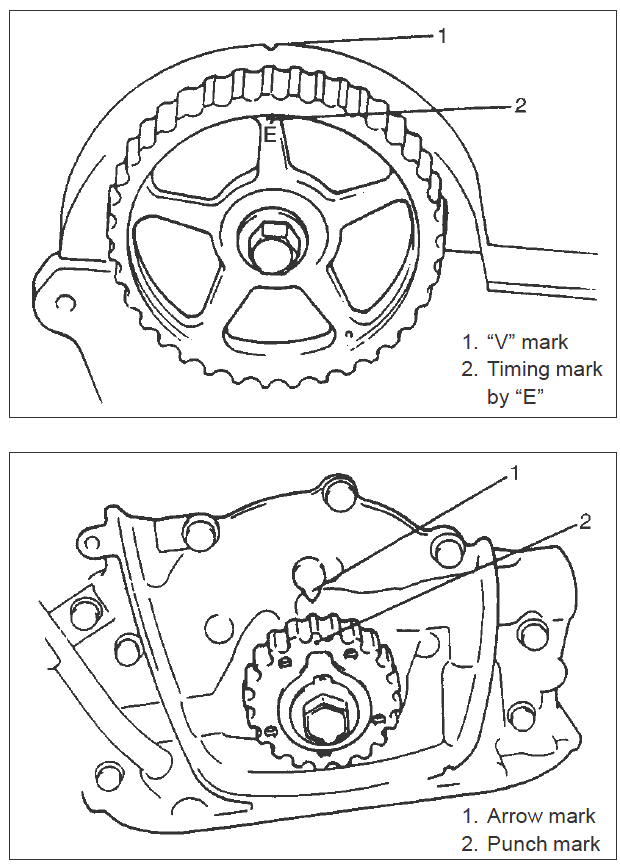 1
2
E
1. “V” mark
2. Timing mark by “E”

1
2
1. Arrow mark
2. Punch mark