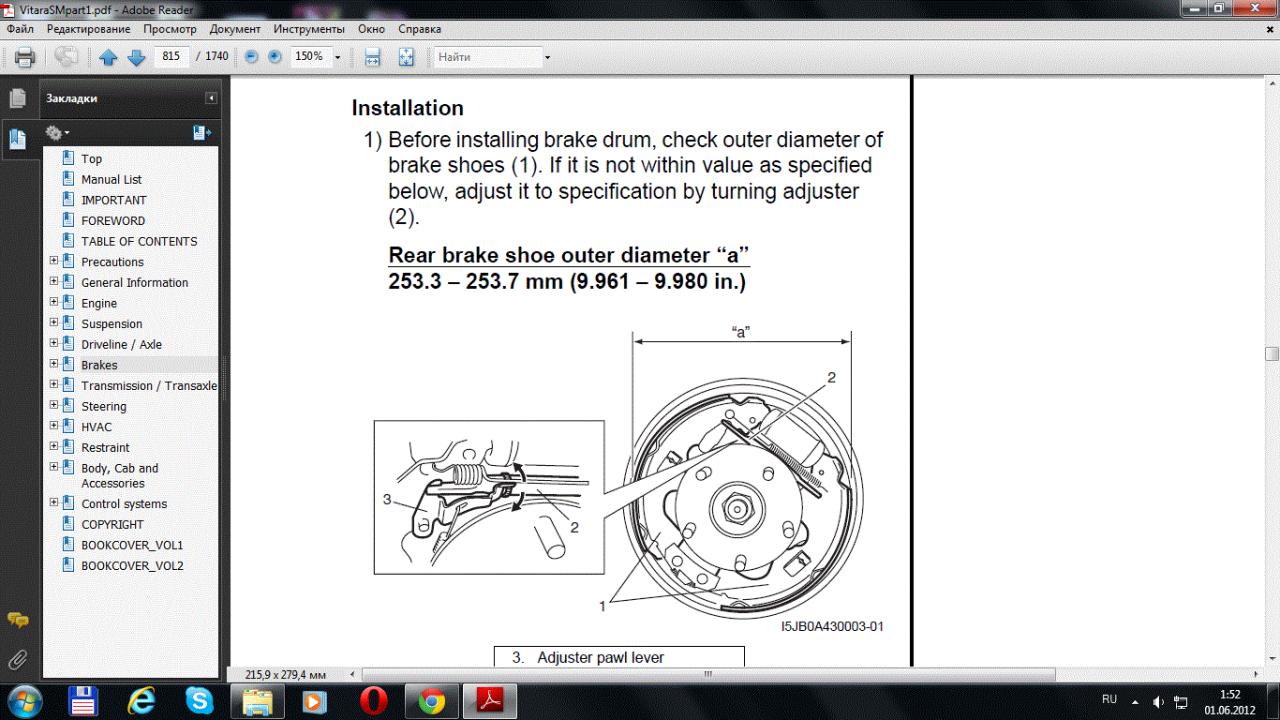 VitaraSMpart1.pdf - Adobe Reader
Файл Редактирование Просмотр Документ Инструменты Окно Справка
815 / 1740 150% Найти

Закладки
Top
Manual List
IMPORTANT
FOREWORD
TABLE OF CONTENTS
Precautions
General Information
Engine
Suspension
Driveline / Axle
Brakes
Transmission / Transaxle
Steering
HVAC
Restraint
Body, Cab and Accessories
Control systems
COPYRIGHT
BOOKCOVER_VOL1
BOOKCOVER_VOL2

Installation

1) Before installing brake drum, check outer diameter of brake shoes (1). If it is not within value as specified below, adjust it to specification by turning adjuster (2).

Rear brake shoe outer diameter “a”
253.3 – 253.7 mm (9.961 – 9.980 in.)

“a”
2
3
2
1
I5JB0A430003-01

3. Adjuster pawl lever

215,9 x 279,4 мм

RU 1:52 01.06.2012