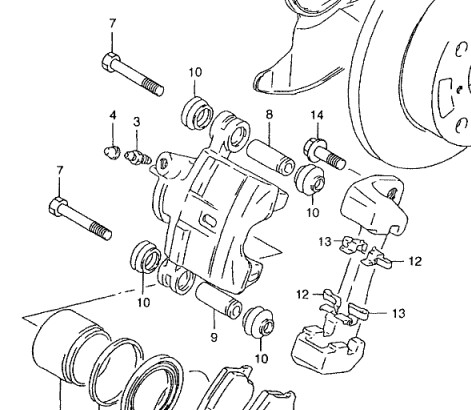 7
10
4
3
8
14
7
10
13
12
10
12
13
9
10