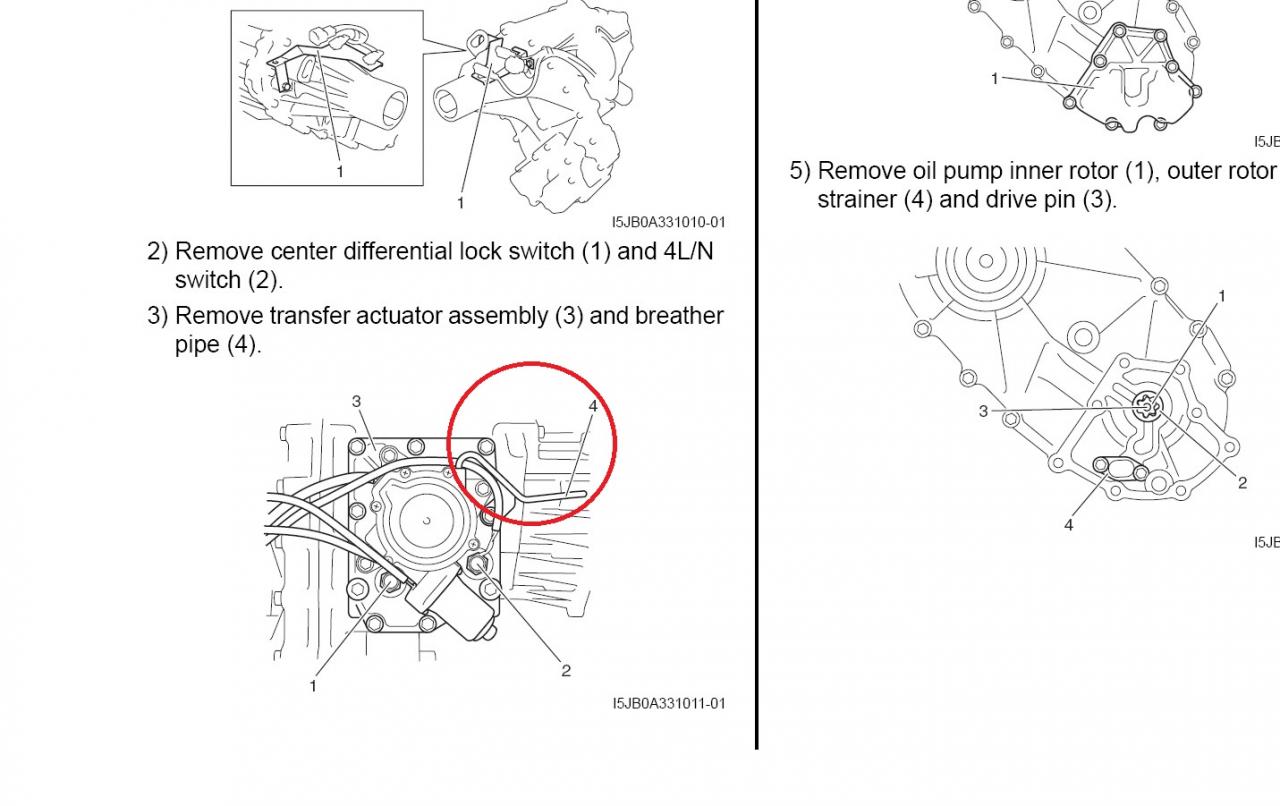 1

1

I5JB0A331010-01

2) Remove center differential lock switch (1) and 4L/N switch (2).

3) Remove transfer actuator assembly (3) and breather pipe (4).

3

4

1

2

I5JB0A331011-01

1

I5JB

5) Remove oil pump inner rotor (1), outer rotor strainer (4) and drive pin (3).

1

3

2

4

I5JB