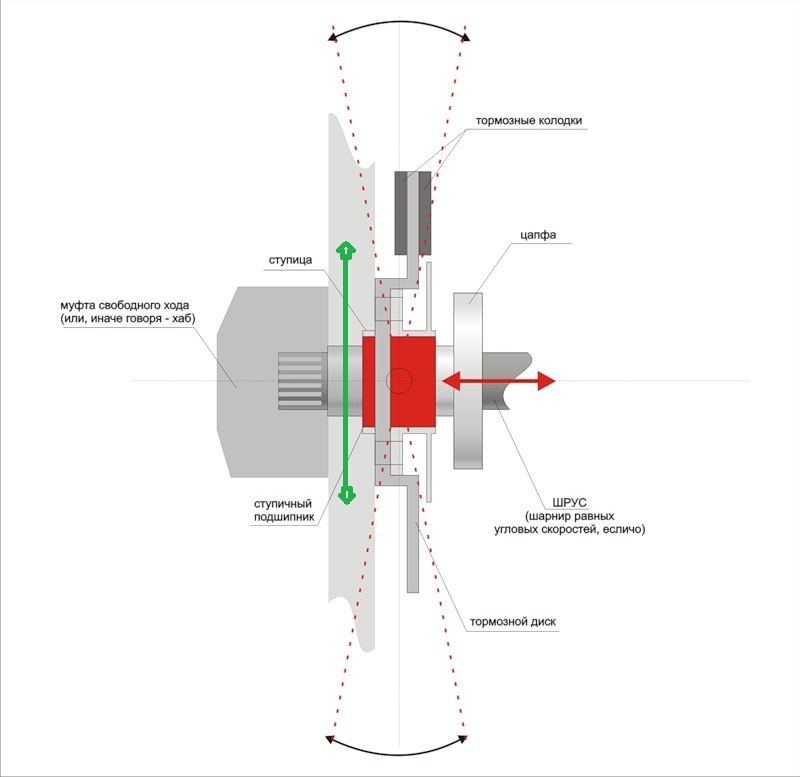 тормозные колодки

цапфа

ступица

муфта свободного хода
(или, иначе говоря - хаб)

ступичный
подшипник

ШРУС
(шарнир равных
угловых скоростей, есличо)

тормозной диск