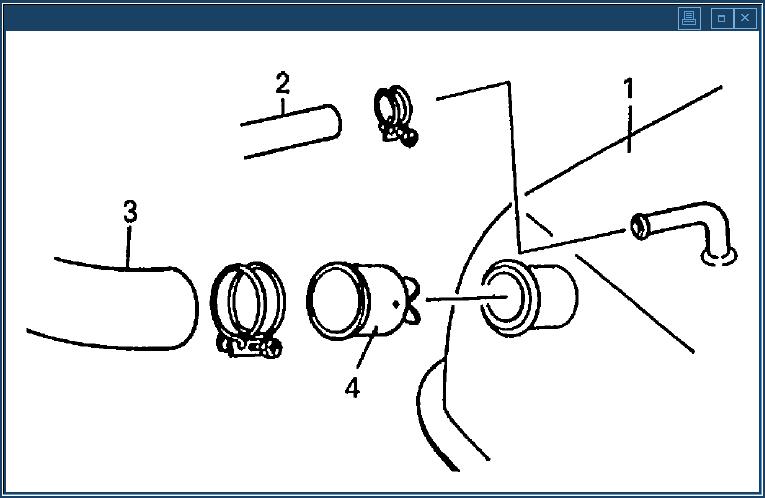 2
1
3
4