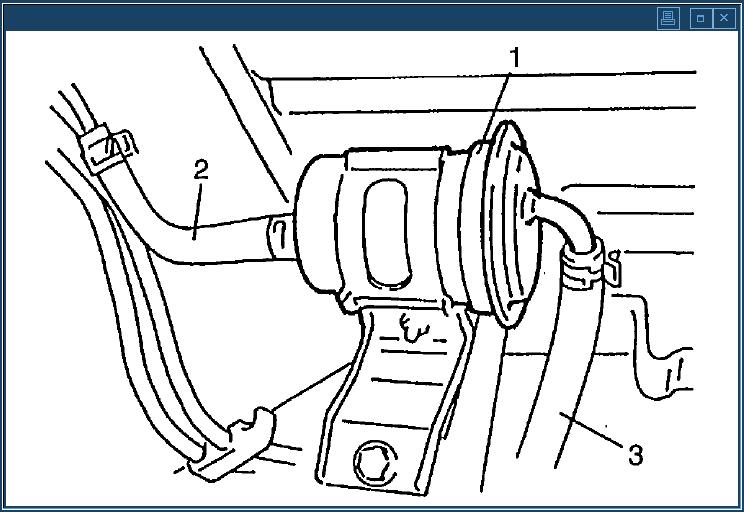 1
2
3