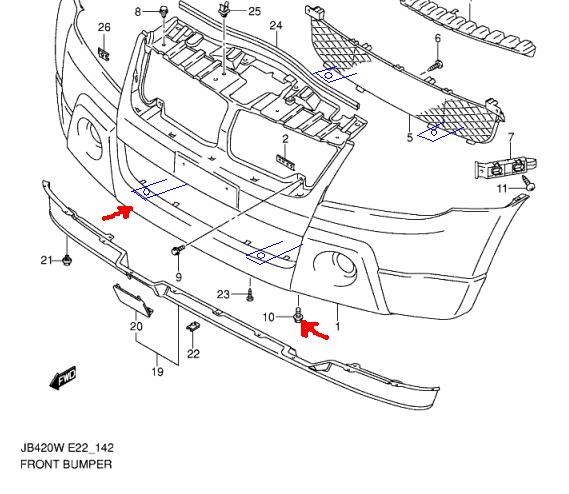 8
25
26
24
6
2
5
7
11
21
9
23
10
1
20
22
19
FWD

JB420W E22_142
FRONT BUMPER