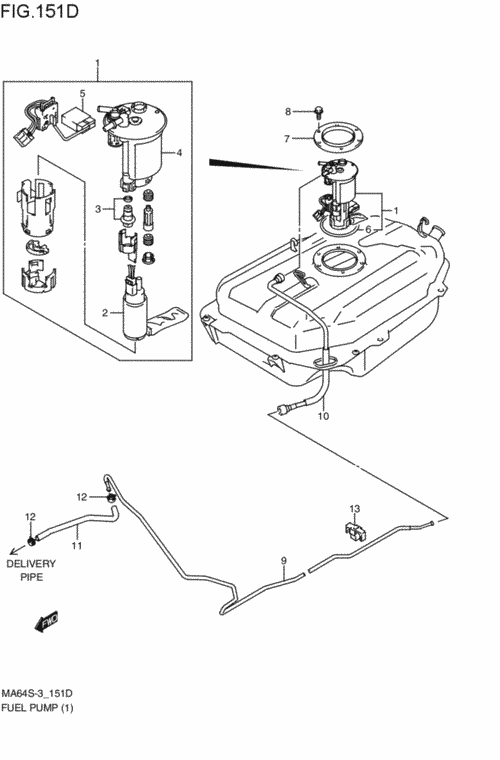 FIG.151D

1
5
4
3
2
8
7
1
6
10
12
12
11
DELIVERY PIPE
13
9
FWD

MA64S-3_151D
FUEL PUMP (1)