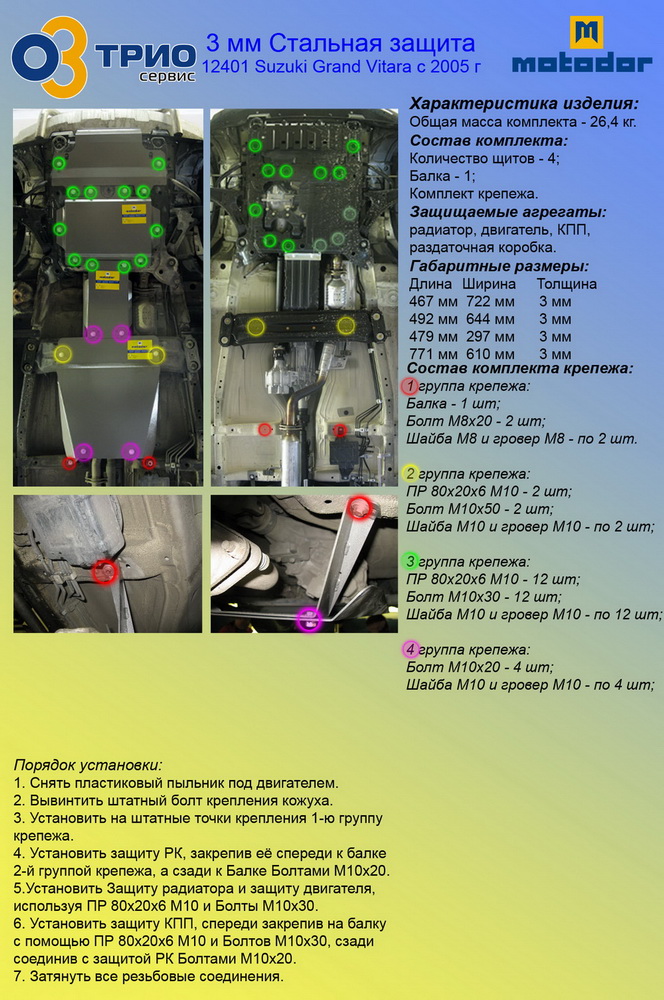 О3 ТРИО сервис

3 мм Стальная защита
12401 Suzuki Grand Vitara с 2005 г

M motodor

Характеристика изделия:
Общая масса комплекта - 26,4 кг.
Состав комплекта:
Количество щитов - 4;
Балка - 1;
Комплект крепежа.
Защищаемые агрегаты:
радиатор, двигатель, КПП, раздаточная коробка.
Габаритные размеры:

| Длина | Ширина | Толщина |
|---|---|---|
| 467 мм | 722 мм | 3 мм |
| 492 мм | 644 мм | 3 мм |
| 479 мм | 297 мм | 3 мм |
| 771 мм | 610 мм | 3 мм |

Состав комплекта крепежа:
1 группа крепежа:
Балка - 1 шт;
Болт М8х20 - 2 шт;
Шайба М8 и гровер М8 - по 2 шт.

2 группа крепежа:
ПР 80х20х6 М10 - 2 шт;
Болт М10х50 - 2 шт;
Шайба М10 и гровер М10 - по 2 шт;

3 группа крепежа:
ПР 80х20х6 М10 - 12 шт;
Болт М10х30 - 12 шт;
Шайба М10 и гровер М10 - по 12 шт;

4 группа крепежа:
Болт М10х20 - 4 шт;
Шайба М10 и гровер М10 - по 4 шт;

Порядок установки:
1. Снять пластиковый пыльник под двигателем.
2. Вывинтить штатный болт крепления кожуха.
3. Установить на штатные точки крепления 1-ю группу крепежа.
4. Установить защиту РК, закрепив её спереди к балке 2-й группой крепежа, а сзади к Балке Болтами М10х20.
5.Установить Защиту радиатора и защиту двигателя, используя ПР 80х20х6 М10 и Болты М10х30.
6. Установить защиту КПП, спереди закрепив на балку с помощью ПР 80х20х6 М10 и Болтов М10х30, сзади соединив с защитой РК Болтами М10х20.
7. Затянуть все резьбовые соединения.