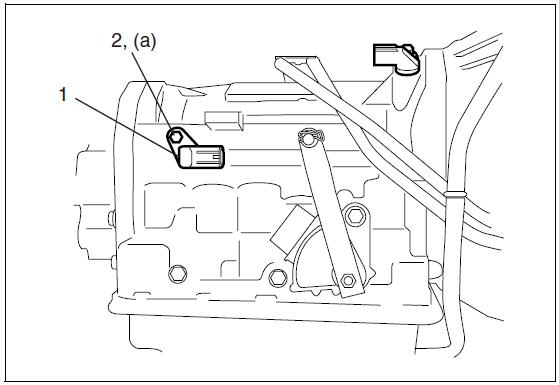 2, (a)
1