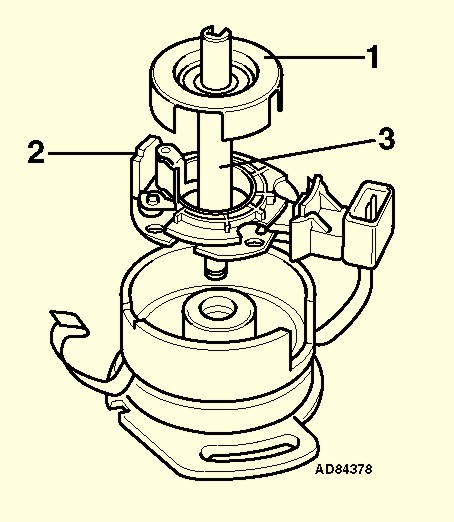 1
2
3
AD84378