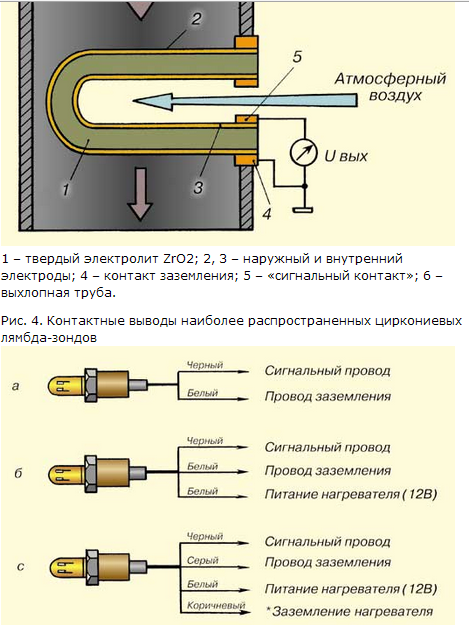 2

5

Атмосферный воздух

U вых

1

3

4

1 – твердый электролит ZrO2; 2, 3 – наружный и внутренний электроды; 4 – контакт заземления; 5 – «сигнальный контакт»; 6 – выхлопная труба.

Рис. 4. Контактные выводы наиболее распространенных циркониевых лямбда-зондов

а

Черный

Сигнальный провод

Белый

Провод заземления

б

Черный

Сигнальный провод

Белый

Провод заземления

Белый

Питание нагревателя (12В)

с

Черный

Сигнальный провод

Серый

Провод заземления

Белый

Питание нагревателя (12В)

Коричневый

*Заземление нагревателя