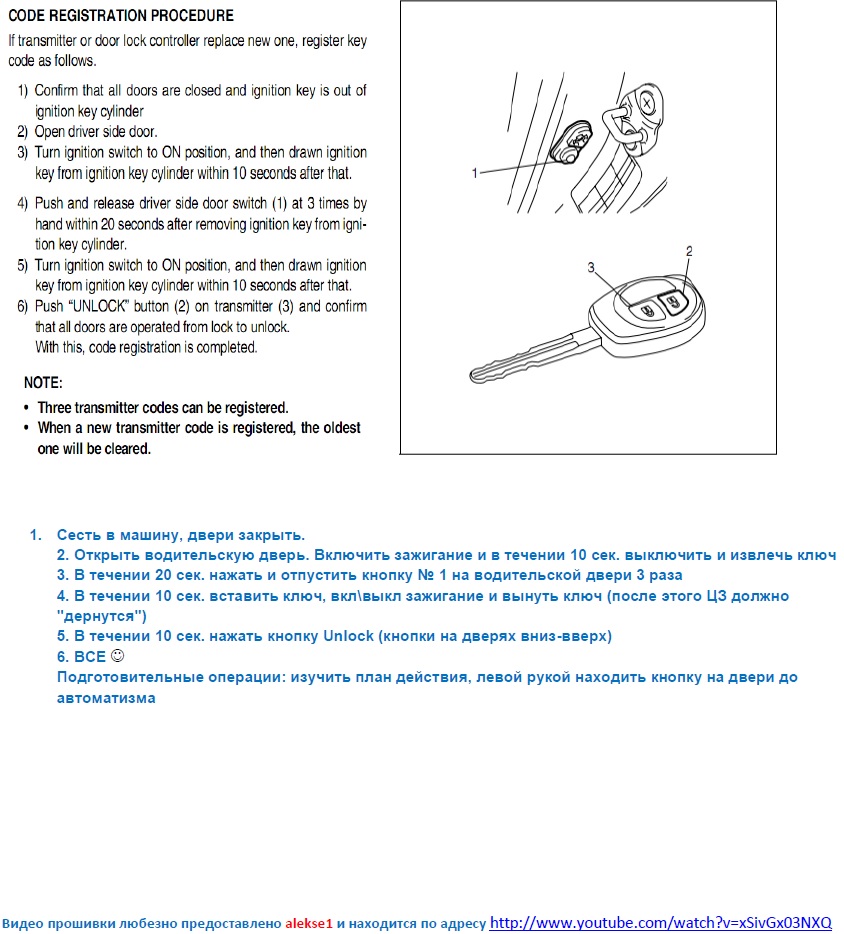 CODE REGISTRATION PROCEDURE

If transmitter or door lock controller replace new one, register key code as follows.

1) Confirm that all doors are closed and ignition key is out of ignition key cylinder
2) Open driver side door.
3) Turn ignition switch to ON position, and then drawn ignition key from ignition key cylinder within 10 seconds after that.
4) Push and release driver side door switch (1) at 3 times by hand within 20 seconds after removing ignition key from ignition key cylinder.
5) Turn ignition switch to ON position, and then drawn ignition key from ignition key cylinder within 10 seconds after that.
6) Push "UNLOCK" button (2) on transmitter (3) and confirm that all doors are operated from lock to unlock.
With this, code registration is completed.

NOTE:
• Three transmitter codes can be registered.
• When a new transmitter code is registered, the oldest one will be cleared.

1

3

2

1. Сесть в машину, двери закрыть.
2. Открыть водительскую дверь. Включить зажигание и в течении 10 сек. выключить и извлечь ключ
3. В течении 20 сек. нажать и отпустить кнопку № 1 на водительской двери 3 раза
4. В течении 10 сек. вставить ключ, вкл\выкл зажигание и вынуть ключ (после этого ЦЗ должно "дернутся")
5. В течении 10 сек. нажать кнопку Unlock (кнопки на дверях вниз-вверх)
6. ВСЕ ☺
Подготовительные операции: изучить план действия, левой рукой находить кнопку на двери до автоматизма

Видео прошивки любезно предоставлено alekse1 и находится по адресу http://www.youtube.com/watch?v=xSivGx03NXQ