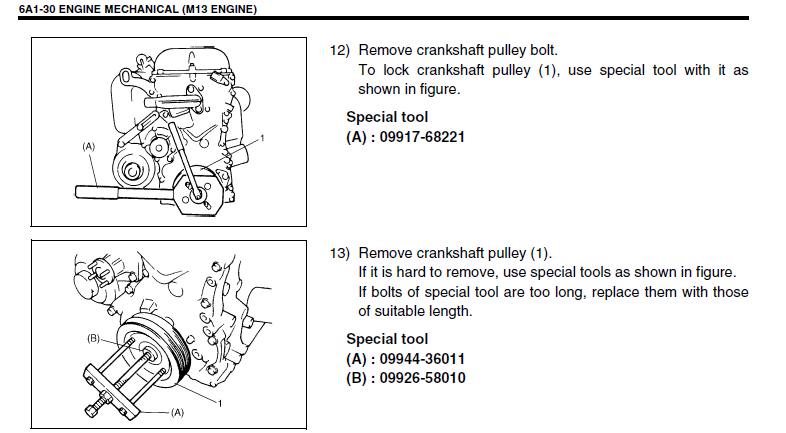 6A1-30 ENGINE MECHANICAL (M13 ENGINE)

(A)
1

12) Remove crankshaft pulley bolt.
To lock crankshaft pulley (1), use special tool with it as shown in figure.

Special tool
(A) : 09917-68221

(B)
1
(A)

13) Remove crankshaft pulley (1).
If it is hard to remove, use special tools as shown in figure.
If bolts of special tool are too long, replace them with those of suitable length.

Special tool
(A) : 09944-36011
(B) : 09926-58010