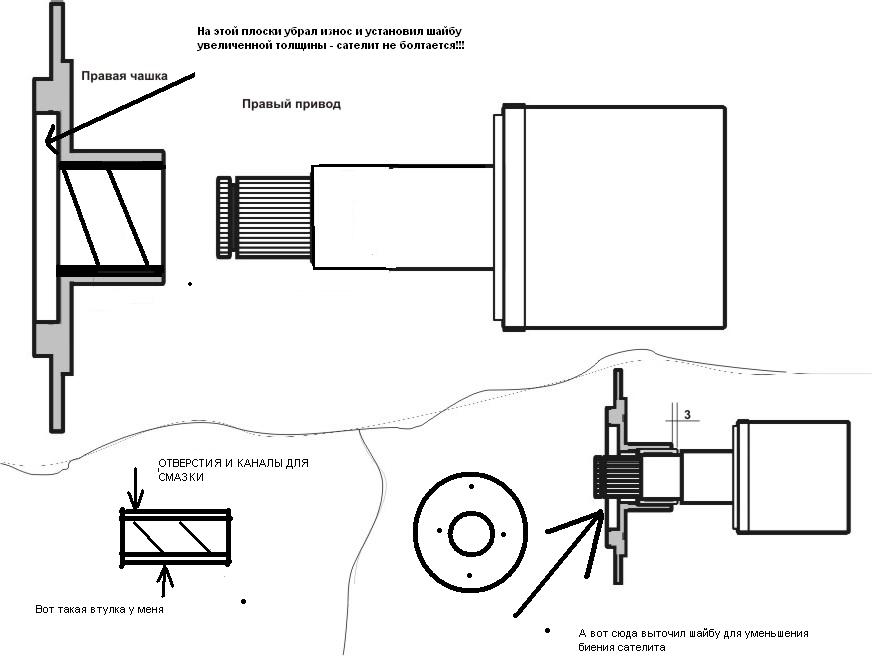 На этой плоски убрал износ и установил шайбу увеличенной толщины - сателит не болтается!!!

Правая чашка

Правый привод

3

ОТВЕРСТИЯ И КАНАЛЫ ДЛЯ СМАЗКИ

Вот такая втулка у меня

А вот сюда выточил шайбу для уменьшения биения сателита