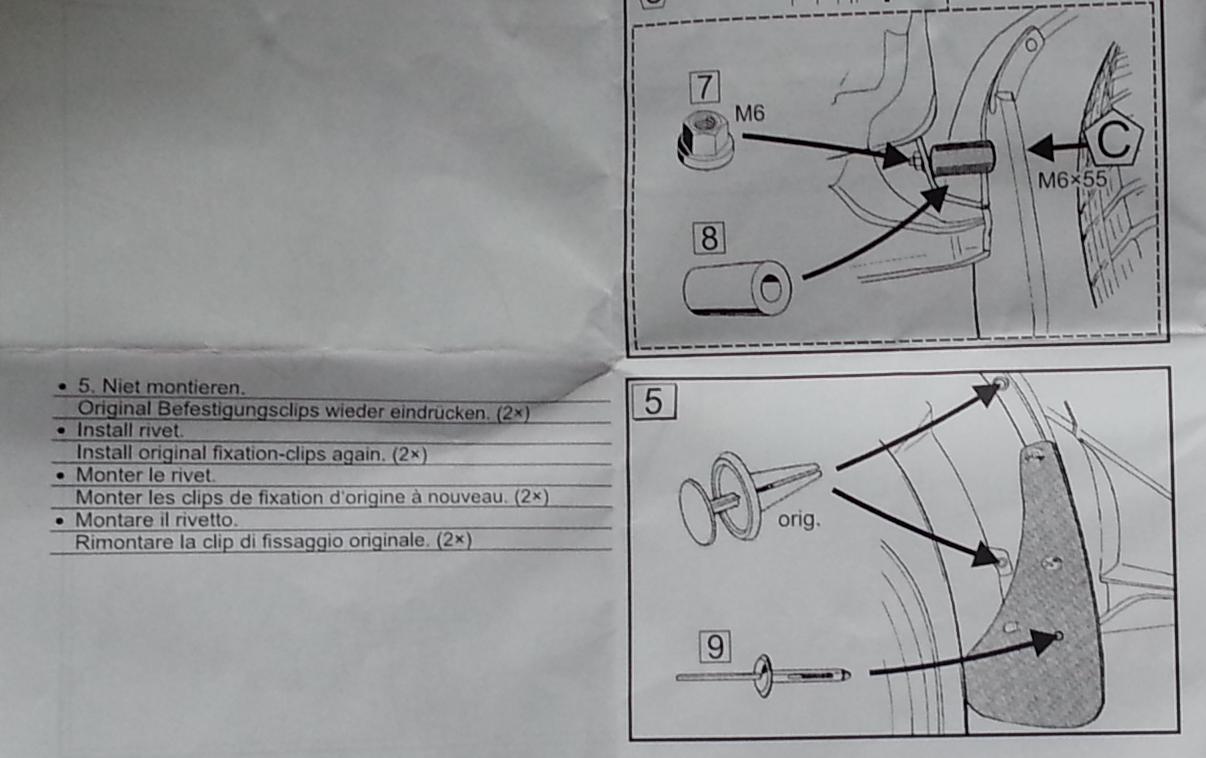 7
M6
C
M6×55
8

• 5. Niet montieren.
Original Befestigungsclips wieder eindrücken. (2×)
• Install rivet.
Install original fixation-clips again. (2×)
• Monter le rivet.
Monter les clips de fixation d'origine à nouveau. (2×)
• Montare il rivetto.
Rimontare la clip di fissaggio originale. (2×)

5
orig.
9