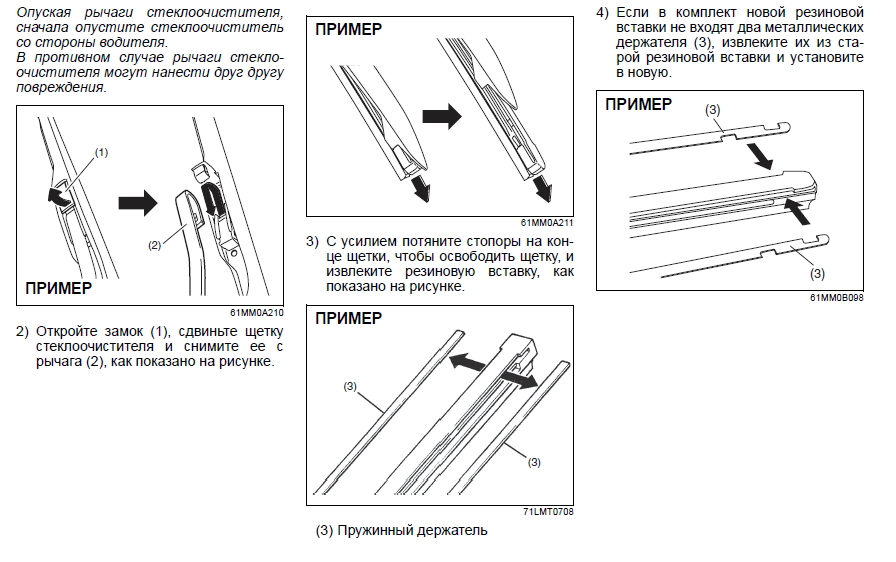 Опуская рычаги стеклоочистителя, сначала опустите стеклоочиститель со стороны водителя.
В противном случае рычаги стеклоочистителя могут нанести друг другу повреждения.

(1)
(2)
ПРИМЕР
61MM0A210

2) Откройте замок (1), сдвиньте щетку стеклоочистителя и снимите ее с рычага (2), как показано на рисунке.

ПРИМЕР
61MM0A211

3) С усилием потяните стопоры на конце щетки, чтобы освободить щетку, и извлеките резиновую вставку, как показано на рисунке.

ПРИМЕР
(3)
(3)
71LMT0708

(3) Пружинный держатель

4) Если в комплект новой резиновой вставки не входят два металлических держателя (3), извлеките их из старой резиновой вставки и установите в новую.

ПРИМЕР
(3)
(3)
61MM0B098