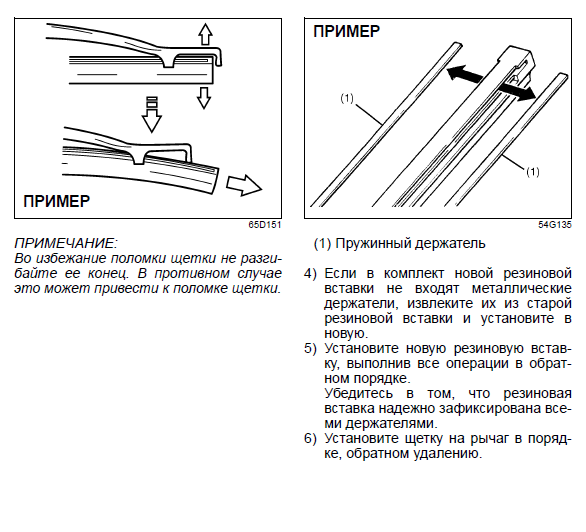 ПРИМЕР

65D151

ПРИМЕЧАНИЕ:
Во избежание поломки щетки не разгибайте ее конец. В противном случае это может привести к поломке щетки.

ПРИМЕР

(1)

(1)

54G135

(1) Пружинный держатель

4) Если в комплект новой резиновой вставки не входят металлические держатели, извлеките их из старой резиновой вставки и установите в новую.

5) Установите новую резиновую вставку, выполнив все операции в обратном порядке.
Убедитесь в том, что резиновая вставка надежно зафиксирована всеми держателями.

6) Установите щетку на рычаг в порядке, обратном удалению.