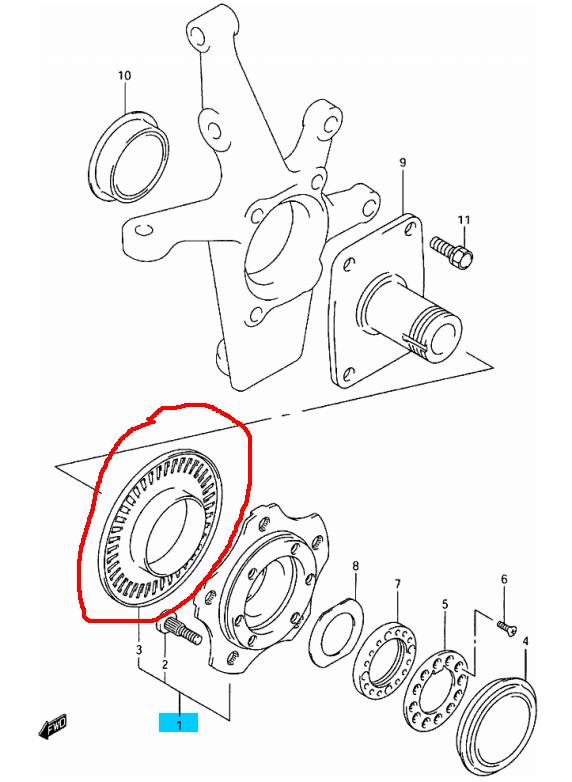 10
9
11
8
7
6
5
4
3
2
1
FWD