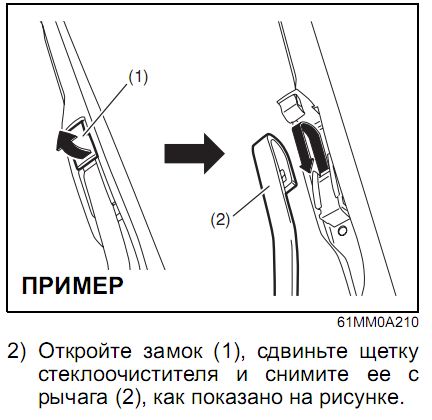 (1)

(2)

ПРИМЕР

61MM0A210

2) Откройте замок (1), сдвиньте щетку стеклоочистителя и снимите ее с рычага (2), как показано на рисунке.